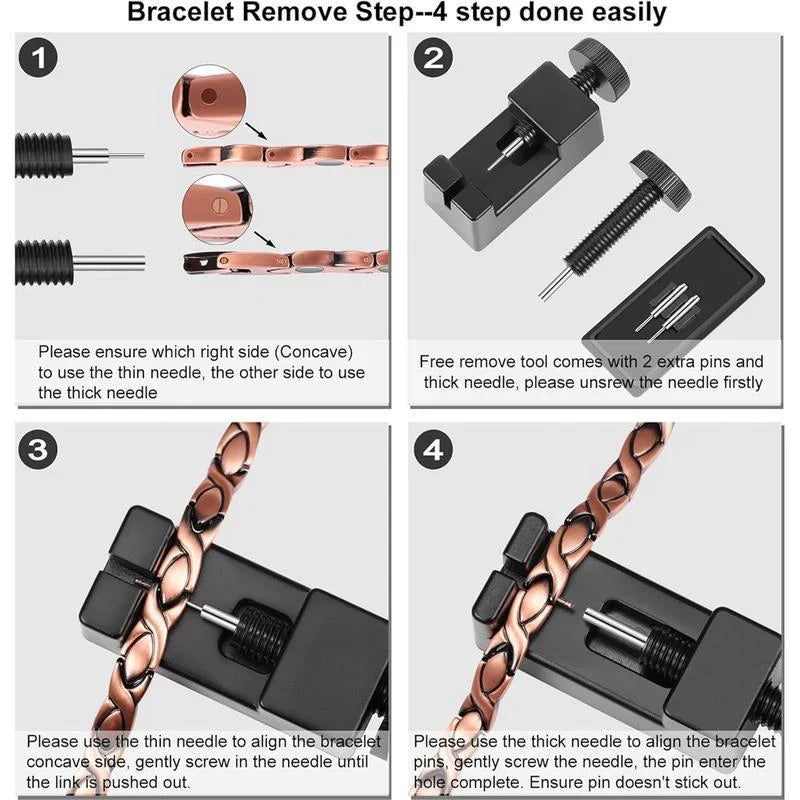 Bracelet Remove Step--4 step done easily

1

Please ensure which right side (Concave) to use the thin needle, the other side to use the thick needle

2

Free remove tool comes with 2 extra pins and thick needle, please unsrew the needle firstly

3

Please use the thin needle to align the bracelet concave side, gently screw in the needle until the link is pushed out.

4

Please use the thick needle to align the bracelet pins, gently screw the needle, the pin enter the hole complete. Ensure pin doesn't stick out.